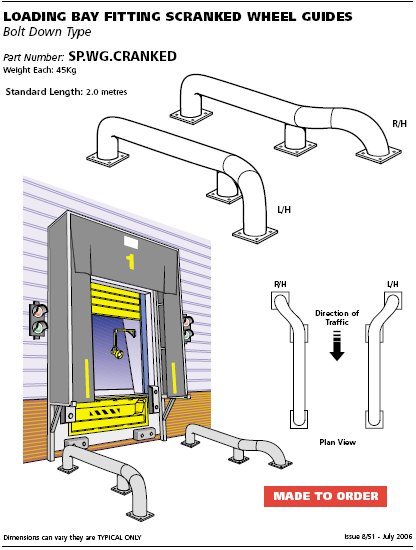 LOADING BAY FITTING SCRANKED WHEEL GUIDES
Bolt Down Type

Part Number: SP.WG.CRANKED
Weight Each: 45Kg

Standard Length: 2.0 metres

R/H

L/H

1

R/H

L/H

Direction of Traffic

Plan View

MADE TO ORDER

Dimensions can vary they are TYPICAL ONLY

Issue 8/51 - July 2006