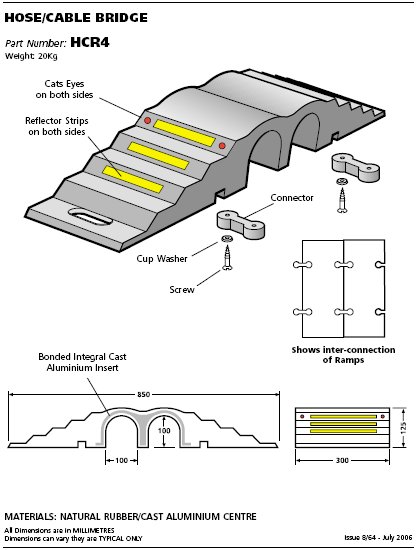 HOSE/CABLE BRIDGE

Part Number: HCR4
Weight: 20Kg

Cats Eyes on both sides

Reflector Strips on both sides

Connector

Cup Washer

Screw

Shows inter-connection of Ramps

Bonded Integral Cast Aluminium Insert

850

100

100

125

300

MATERIALS: NATURAL RUBBER/CAST ALUMINIUM CENTRE

All Dimensions are in MILLIMETRES
Dimensions can vary they are TYPICAL ONLY

Issue 8/64 - July 2006